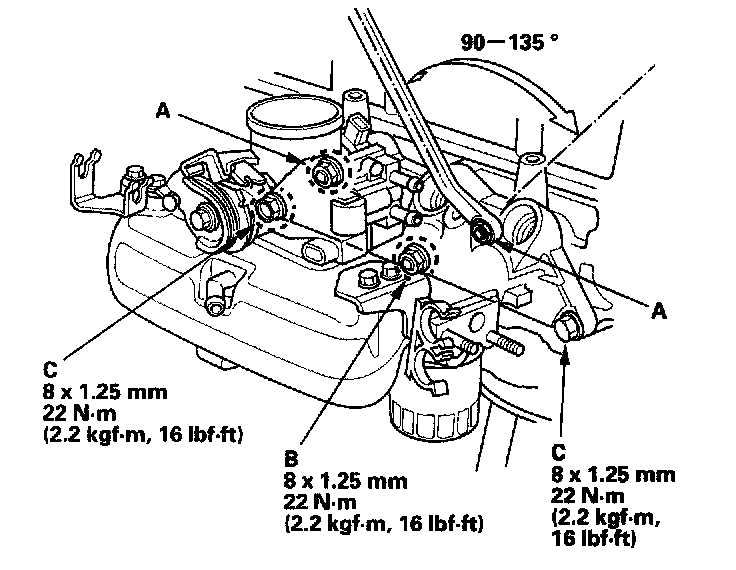 90—135 °

A

A

C
8 x 1.25 mm
22 N·m
(2.2 kgf·m, 16 lbf·ft)

B
8 x 1.25 mm
22 N·m
(2.2 kgf·m, 16 lbf·ft)

C
8 x 1.25 mm
22 N·m
(2.2 kgf·m,
16 lbf·ft)