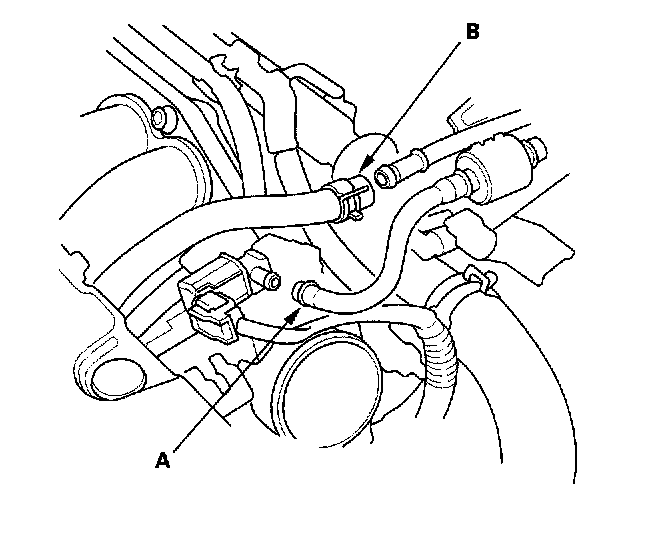 B

A