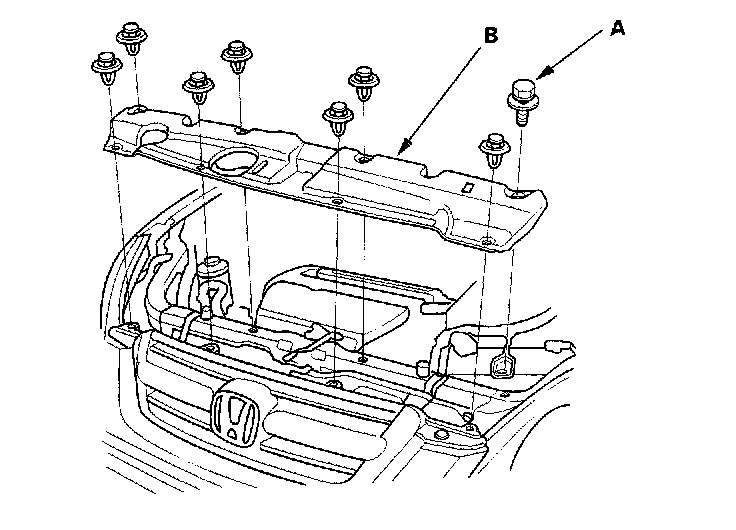 B

A