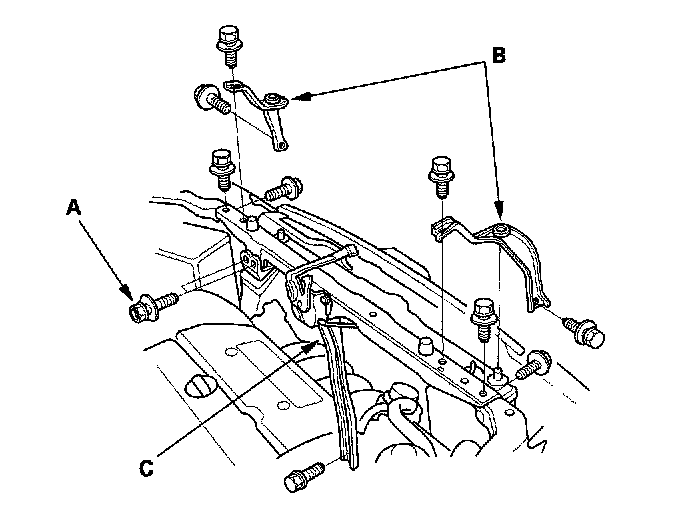 B

A

C