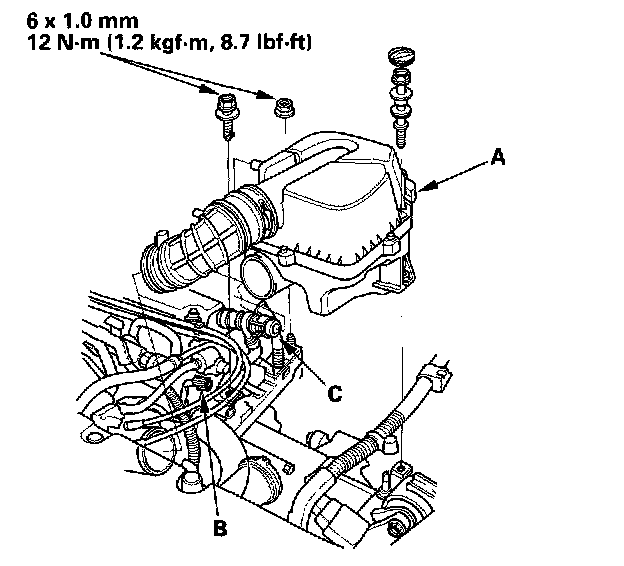 6 x 1.0 mm
12 N·m (1.2 kgf·m, 8.7 lbf·ft)

A

C

B