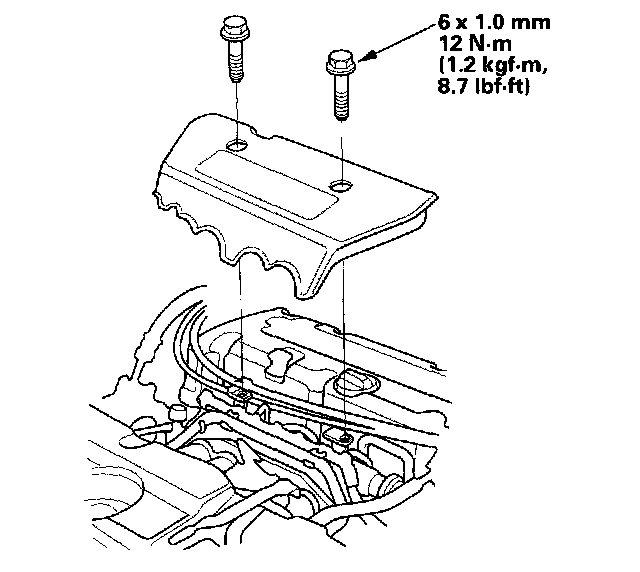 6 x 1.0 mm
12 N·m
(1.2 kgf·m,
8.7 lbf·ft)