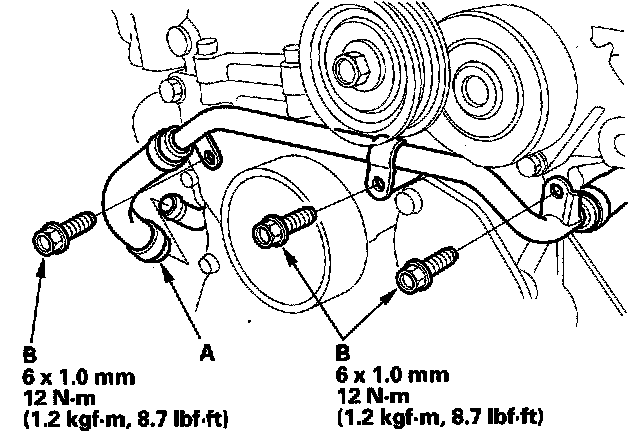 B
6 x 1.0 mm
12 N·m
(1.2 kgf·m, 8.7 lbf·ft)

A

B
6 x 1.0 mm
12 N·m
(1.2 kgf·m, 8.7 lbf·ft)