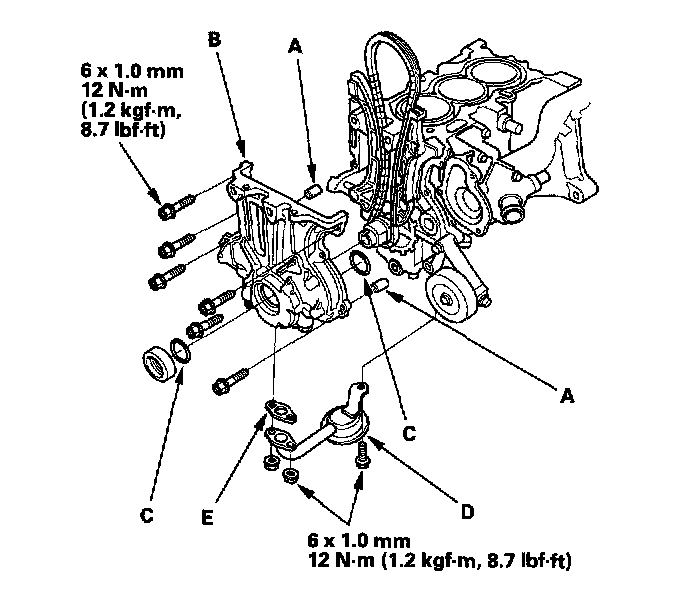 6 x 1.0 mm
12 N·m
(1.2 kgf·m,
8.7 lbf·ft)

B

A

A

C

C

E

D

6 x 1.0 mm
12 N·m (1.2 kgf·m, 8.7 lbf·ft)