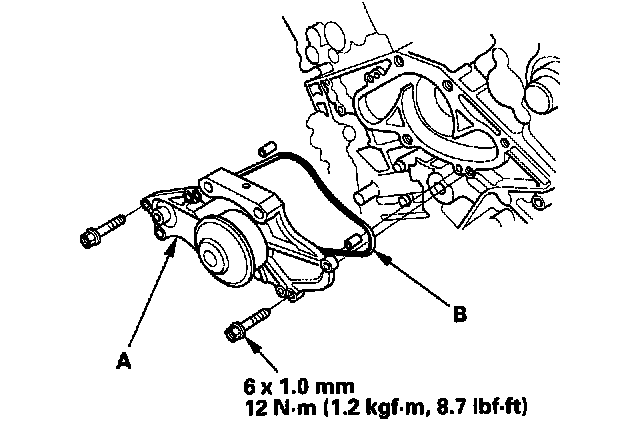 B

A

6 x 1.0 mm
12 N·m (1.2 kgf·m, 8.7 lbf·ft)