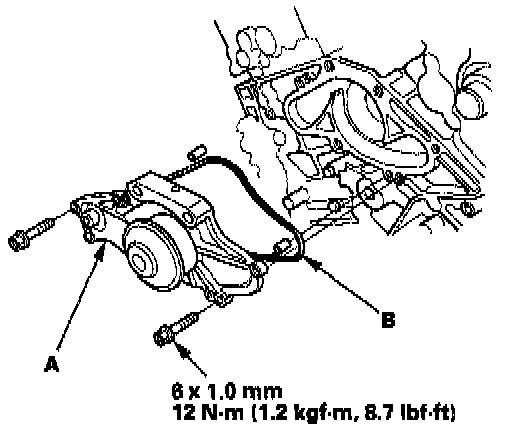 B

A

6 x 1.0 mm
12 N·m (1.2 kgf·m, 8.7 lbf·ft)