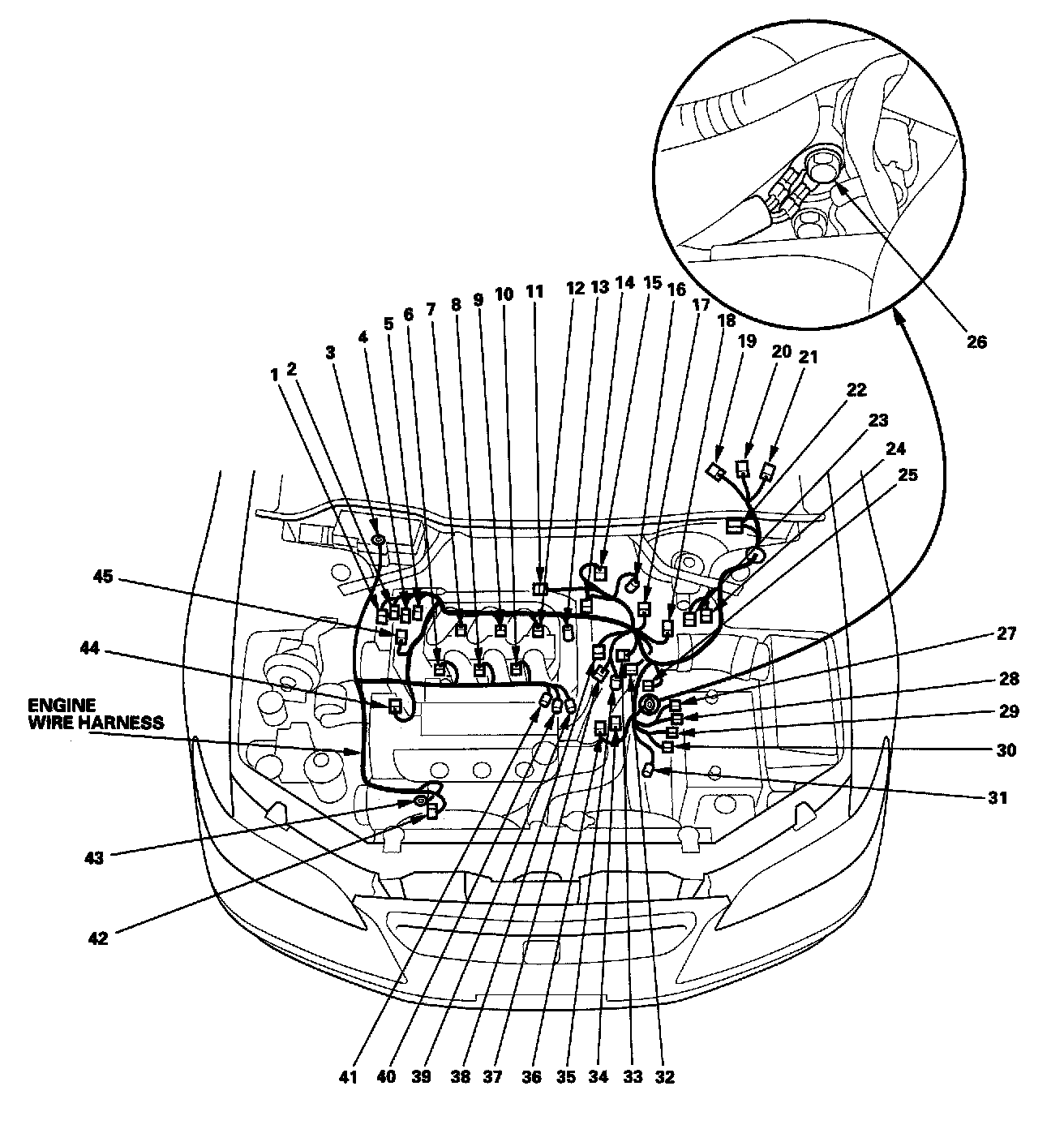 26

1 2 3 4 5 6 7 8 9 10 11 12 13 14 15 16 17 18 19 20 21 22 23 24 25

45

44

ENGINE WIRE HARNESS

27
28
29
30
31

43

42

41 40 39 38 37 36 35 34 33 32