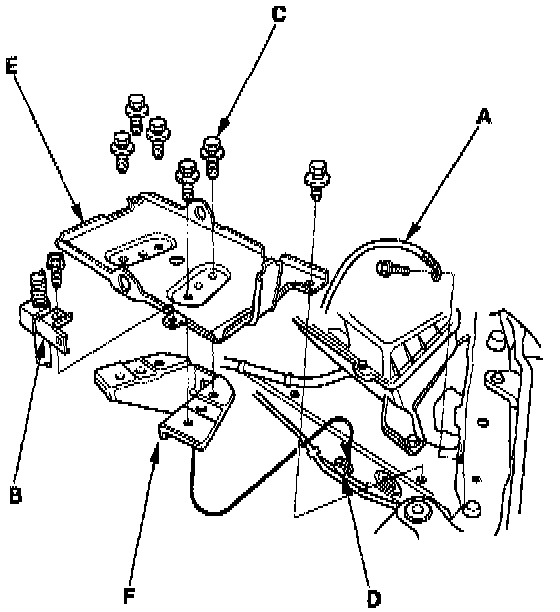 C
E
A
B
F
D