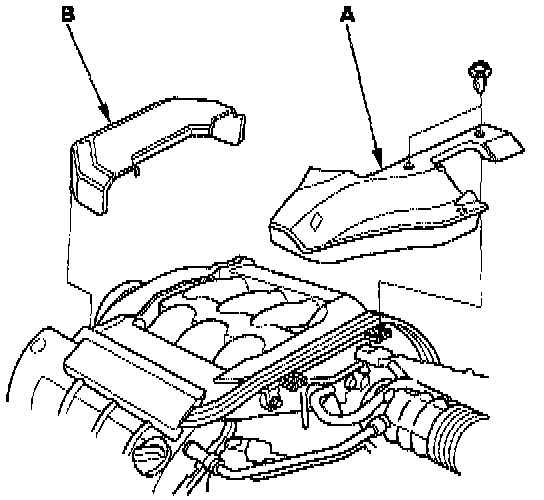 B
A