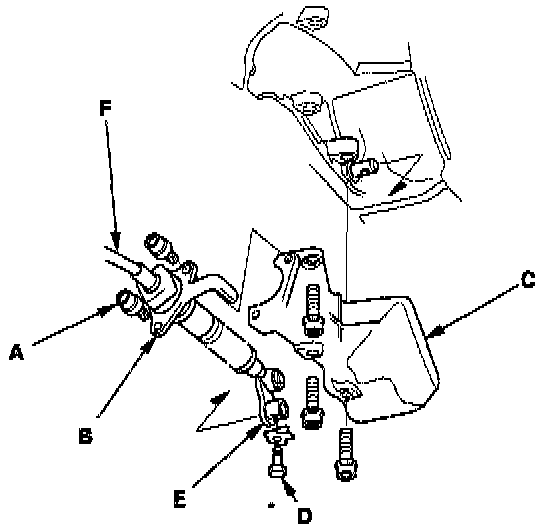 F
C
A
B
E
D