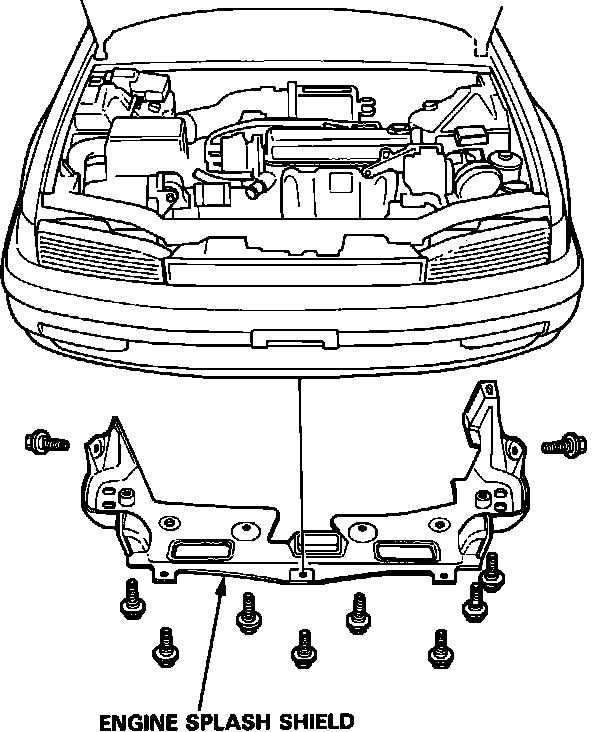 ENGINE SPLASH SHIELD