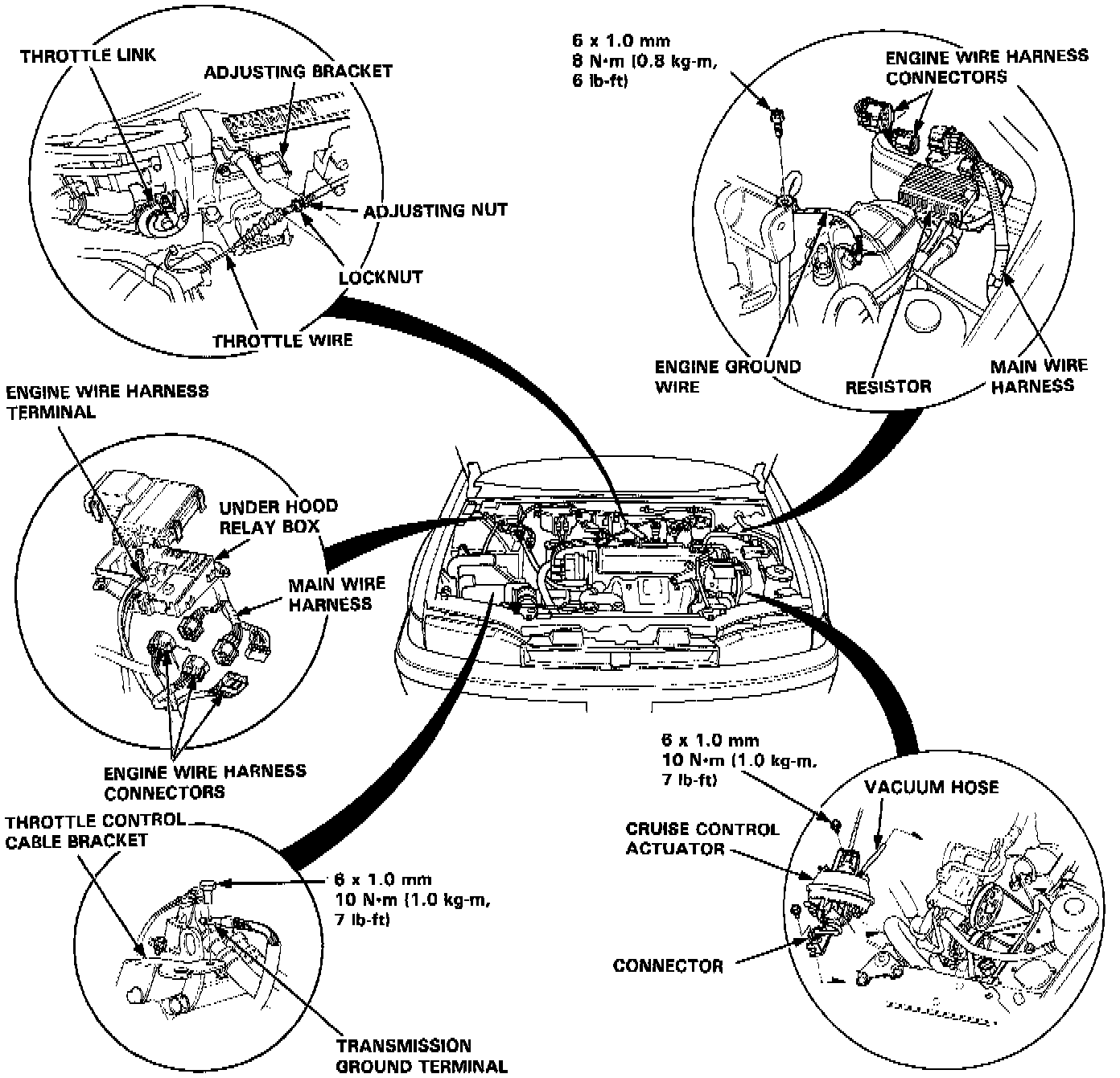 THROTTLE LINK

ADJUSTING BRACKET

ADJUSTING NUT

LOCKNUT

THROTTLE WIRE

6 x 1.0 mm
8 N·m (0.8 kg-m, 6 lb-ft)

ENGINE WIRE HARNESS CONNECTORS

ENGINE GROUND WIRE

RESISTOR

MAIN WIRE HARNESS

ENGINE WIRE HARNESS TERMINAL

UNDER HOOD RELAY BOX

MAIN WIRE HARNESS

ENGINE WIRE HARNESS CONNECTORS

THROTTLE CONTROL CABLE BRACKET

6 x 1.0 mm
10 N·m (1.0 kg-m, 7 lb-ft)

TRANSMISSION GROUND TERMINAL

6 x 1.0 mm
10 N·m (1.0 kg-m, 7 lb-ft)

VACUUM HOSE

CRUISE CONTROL ACTUATOR

CONNECTOR