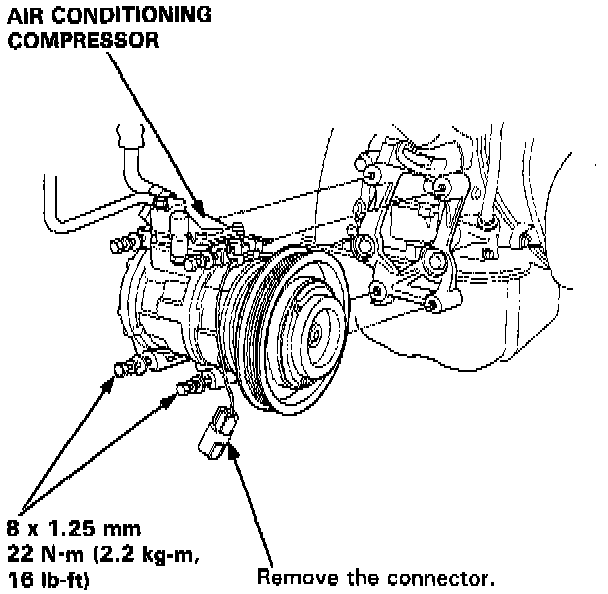 AIR CONDITIONING COMPRESSOR

8 x 1.25 mm
22 N·m (2.2 kg-m, 16 lb-ft)

Remove the connector.