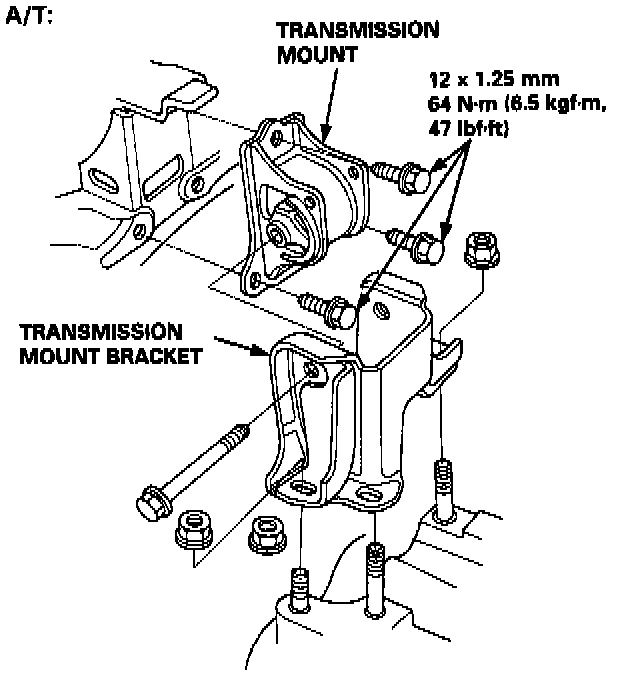 A/T:

TRANSMISSION MOUNT

12 x 1.25 mm
64 N·m (6.5 kgf·m, 47 lbf·ft)

TRANSMISSION MOUNT BRACKET