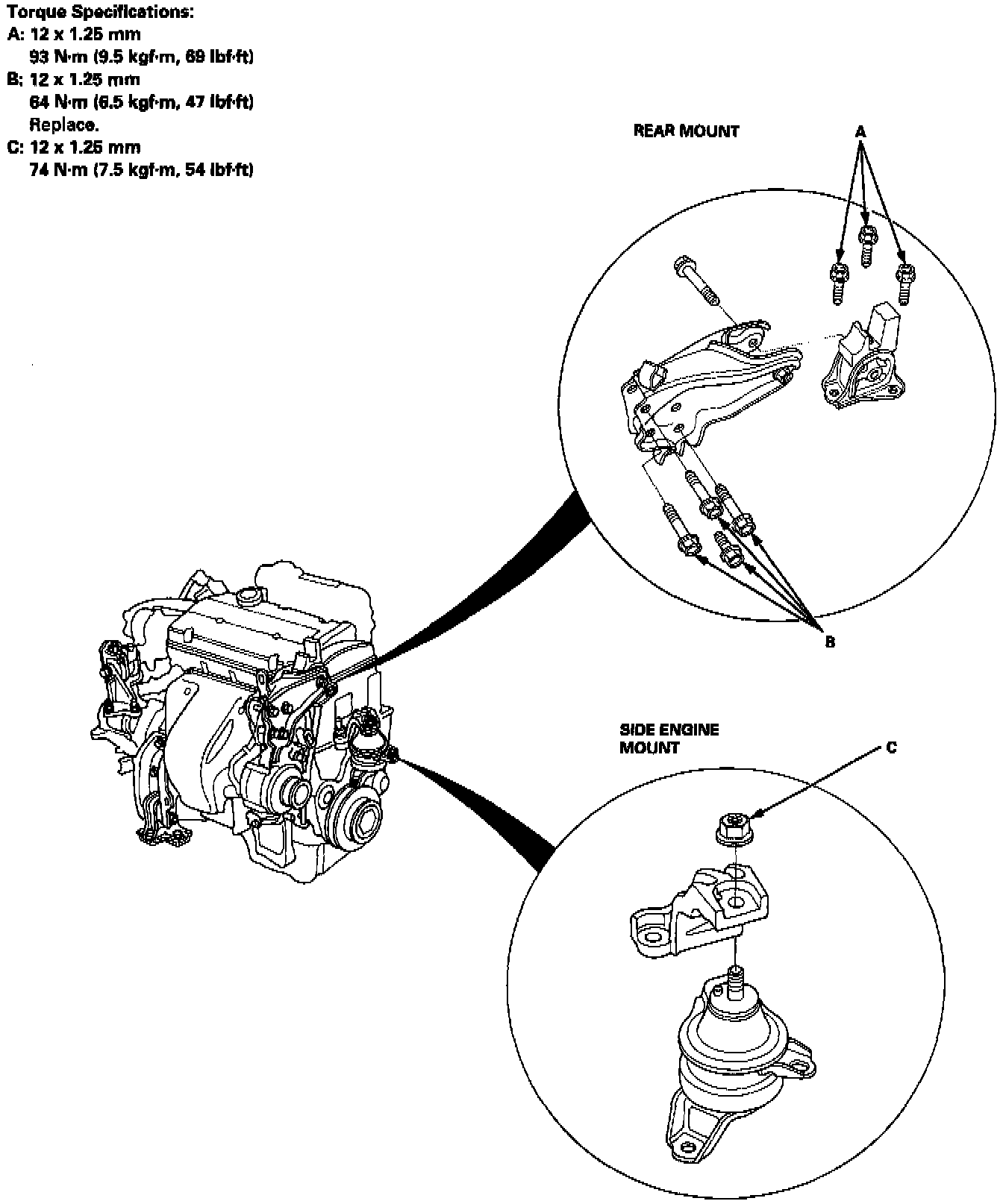 Torque Specifications:
A: 12 x 1.25 mm
93 N·m (9.5 kgf·m, 69 lbf·ft)
B: 12 x 1.25 mm
64 N·m (6.5 kgf·m, 47 lbf·ft)
Replace.
C: 12 x 1.25 mm
74 N·m (7.5 kgf·m, 54 lbf·ft)

REAR MOUNT

A

B

SIDE ENGINE MOUNT

C