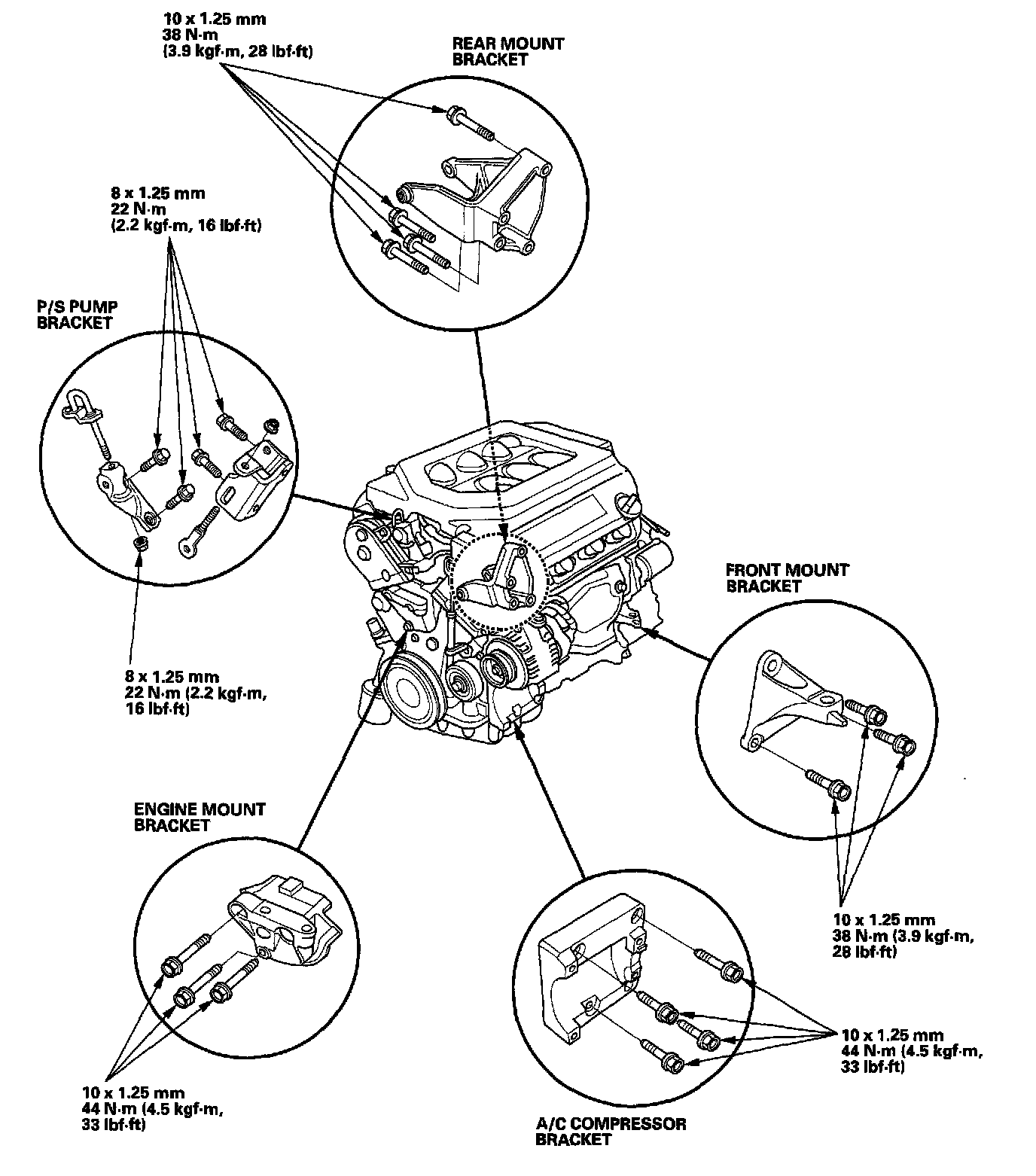 10 x 1.25 mm
38 N·m
(3.9 kgf·m, 28 lbf·ft)

REAR MOUNT
BRACKET

8 x 1.25 mm
22 N·m
(2.2 kgf·m, 16 lbf·ft)

P/S PUMP
BRACKET

8 x 1.25 mm
22 N·m (2.2 kgf·m,
16 lbf·ft)

FRONT MOUNT
BRACKET

ENGINE MOUNT
BRACKET

10 x 1.25 mm
38 N·m (3.9 kgf·m,
28 lbf·ft)

10 x 1.25 mm
44 N·m (4.5 kgf·m,
33 lbf·ft)

10 x 1.25 mm
44 N·m (4.5 kgf·m,
33 lbf·ft)

A/C COMPRESSOR
BRACKET