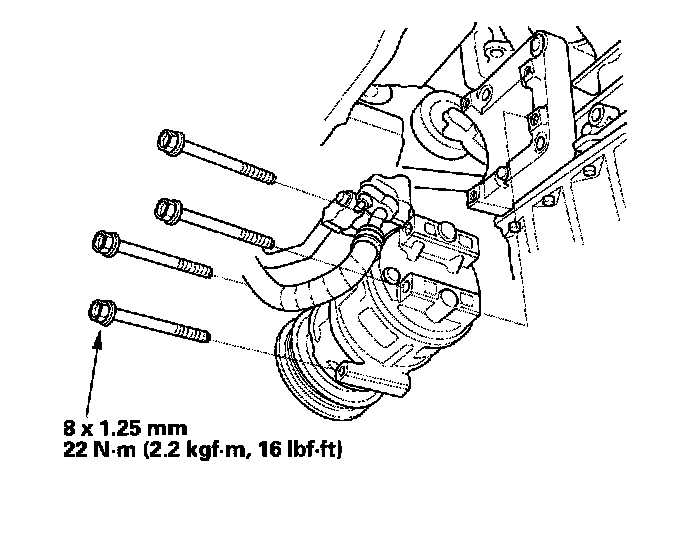 8 x 1.25 mm
22 N·m (2.2 kgf·m, 16 lbf·ft)