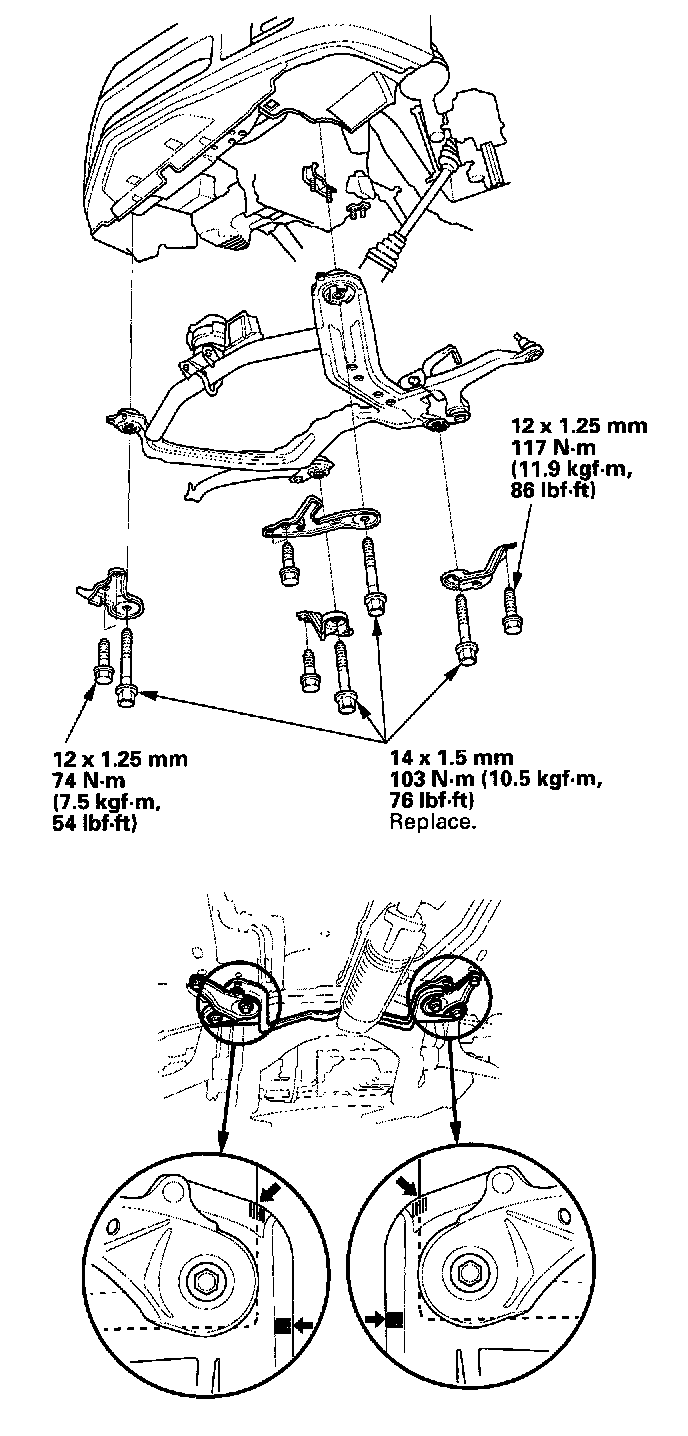 12 x 1.25 mm
117 N·m
(11.9 kgf·m,
86 lbf·ft)

12 x 1.25 mm
74 N·m
(7.5 kgf·m,
54 lbf·ft)

14 x 1.5 mm
103 N·m (10.5 kgf·m,
76 lbf·ft)
Replace.