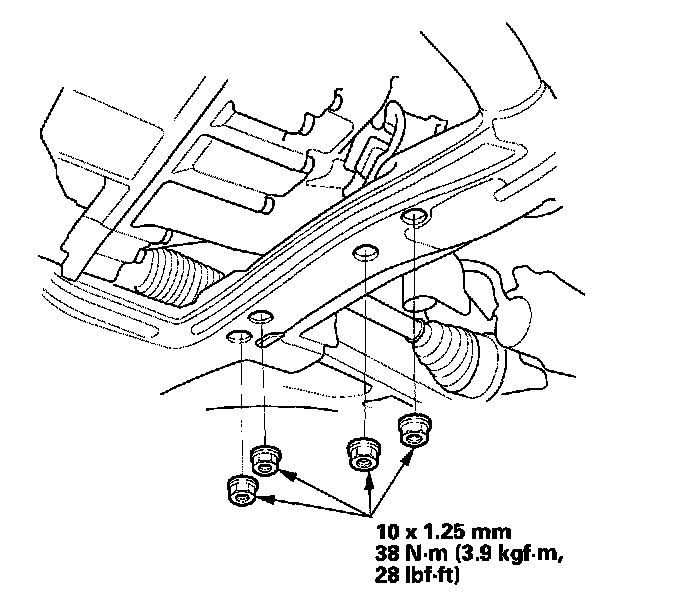 10 x 1.25 mm
38 N·m (3.9 kgf·m,
28 lbf·ft)