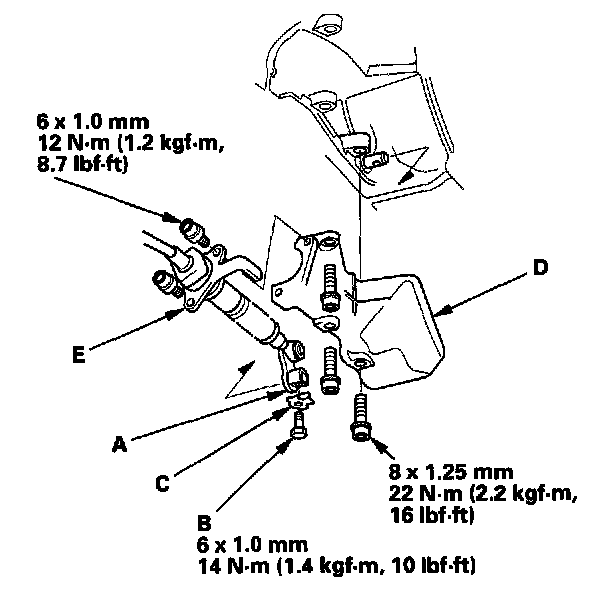 6 x 1.0 mm
12 N·m (1.2 kgf·m, 8.7 lbf·ft)

D

E

A

C

8 x 1.25 mm
22 N·m (2.2 kgf·m, 16 lbf·ft)

B
6 x 1.0 mm
14 N·m (1.4 kgf·m, 10 lbf·ft)