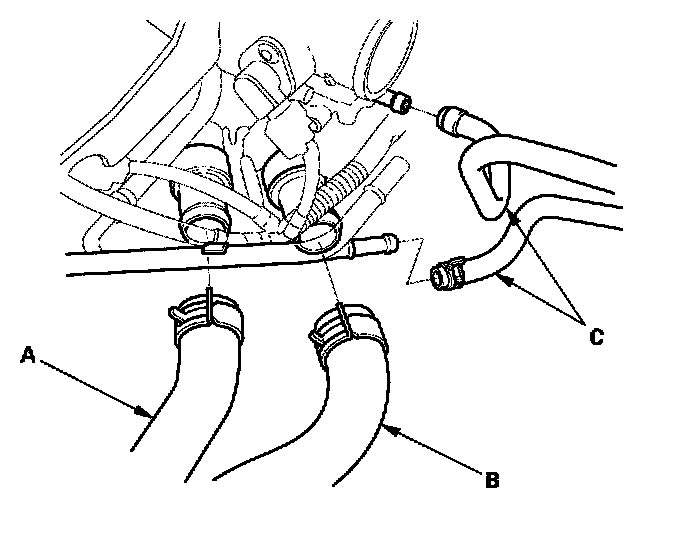 C

A

B