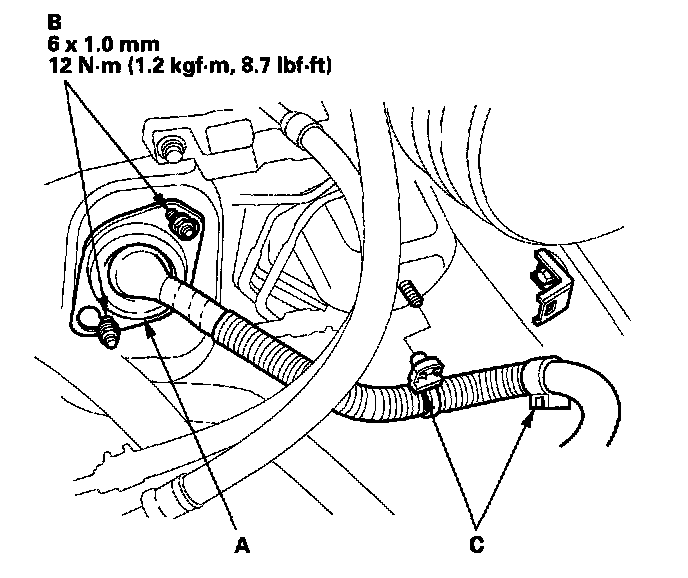 B
6 x 1.0 mm
12 N·m (1.2 kgf·m, 8.7 lbf·ft)

A

C