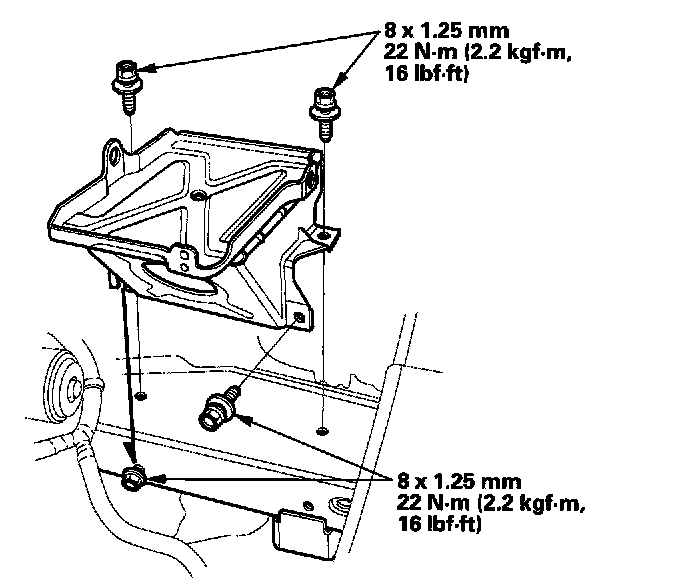 8 x 1.25 mm
22 N·m (2.2 kgf·m, 16 lbf·ft)

8 x 1.25 mm
22 N·m (2.2 kgf·m, 16 lbf·ft)