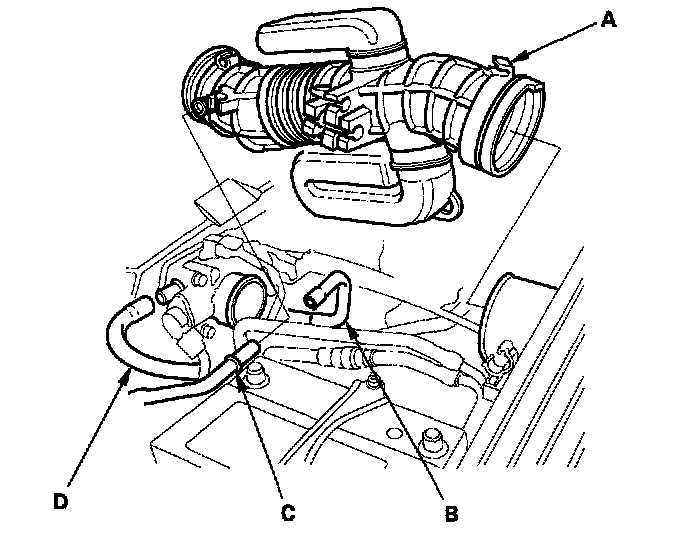 A

D

C

B