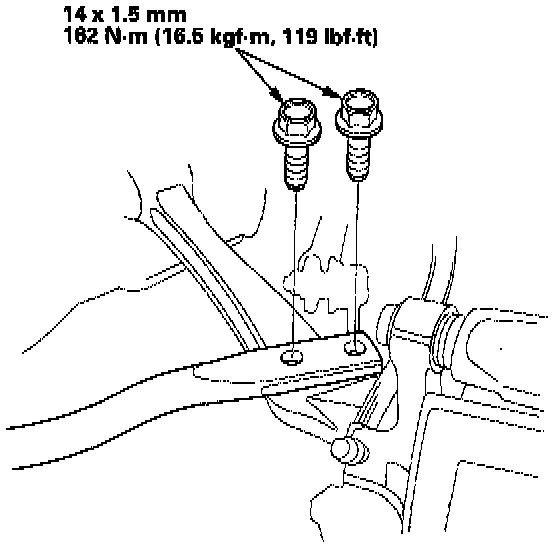 14 x 1.5 mm
162 N·m (16.5 kgf·m, 119 lbf·ft)