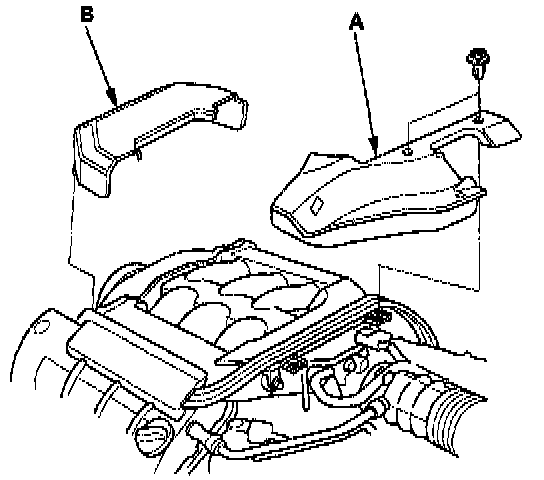 B

A