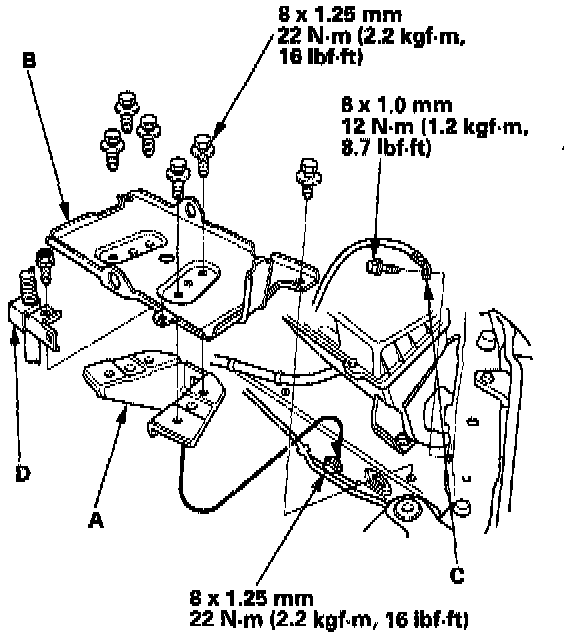 8 x 1.25 mm
22 N·m (2.2 kgf·m,
16 lbf·ft)

B

6 x 1.0 mm
12 N·m (1.2 kgf·m,
8.7 lbf·ft)

D

A

C

8 x 1.25 mm
22 N·m (2.2 kgf·m, 16 lbf·ft)