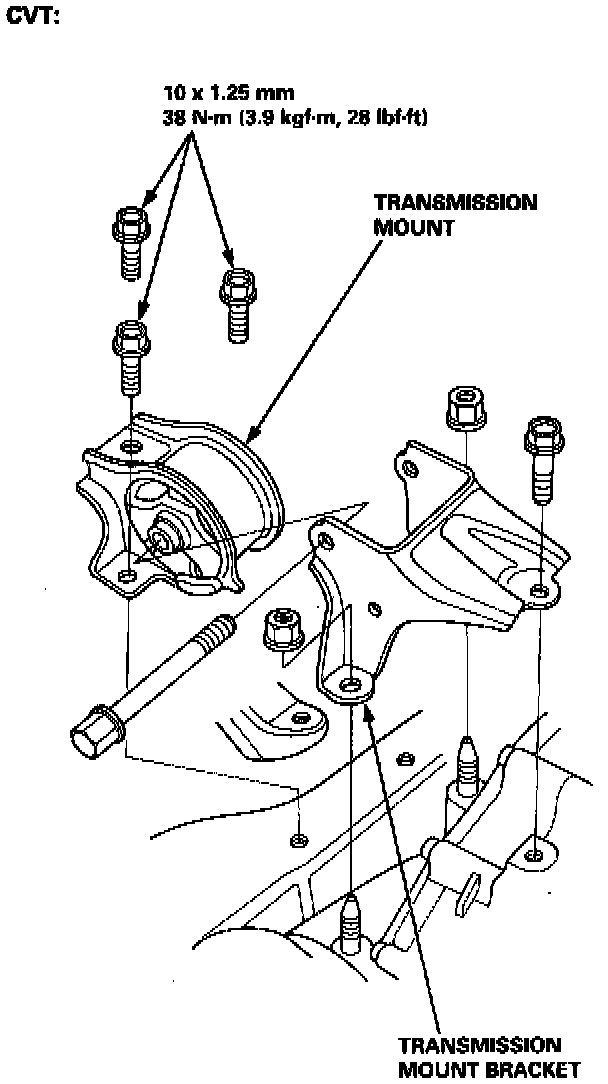 CVT:

10 x 1.25 mm
38 N·m (3.9 kgf·m, 28 lbf·ft)

TRANSMISSION MOUNT

TRANSMISSION MOUNT BRACKET