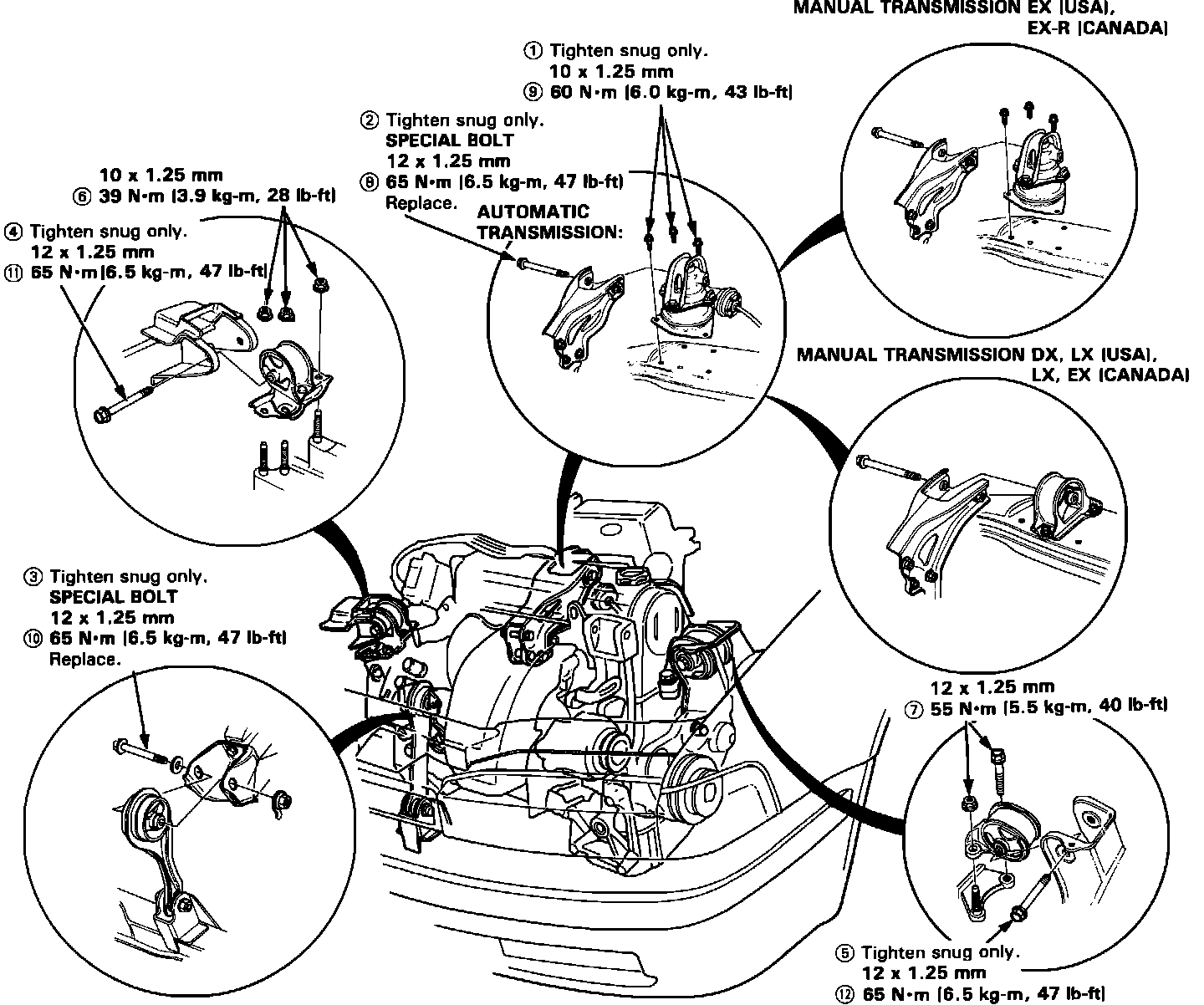 MANUAL TRANSMISSION EX (USA), EX-R (CANADA)

① Tighten snug only.
10 x 1.25 mm
⑨ 60 N·m (6.0 kg-m, 43 lb-ft)

② Tighten snug only.
SPECIAL BOLT
12 x 1.25 mm
⑧ 65 N·m (6.5 kg-m, 47 lb-ft)
Replace.

AUTOMATIC TRANSMISSION:

10 x 1.25 mm
⑥ 39 N·m (3.9 kg-m, 28 lb-ft)

④ Tighten snug only.
12 x 1.25 mm
⑪ 65 N·m (6.5 kg-m, 47 lb-ft)

MANUAL TRANSMISSION DX, LX (USA), LX, EX (CANADA)

③ Tighten snug only.
SPECIAL BOLT
12 x 1.25 mm
⑩ 65 N·m (6.5 kg-m, 47 lb-ft)
Replace.

12 x 1.25 mm
⑦ 55 N·m (5.5 kg-m, 40 lb-ft)

⑤ Tighten snug only.
12 x 1.25 mm
⑫ 65 N·m (6.5 kg-m, 47 lb-ft)