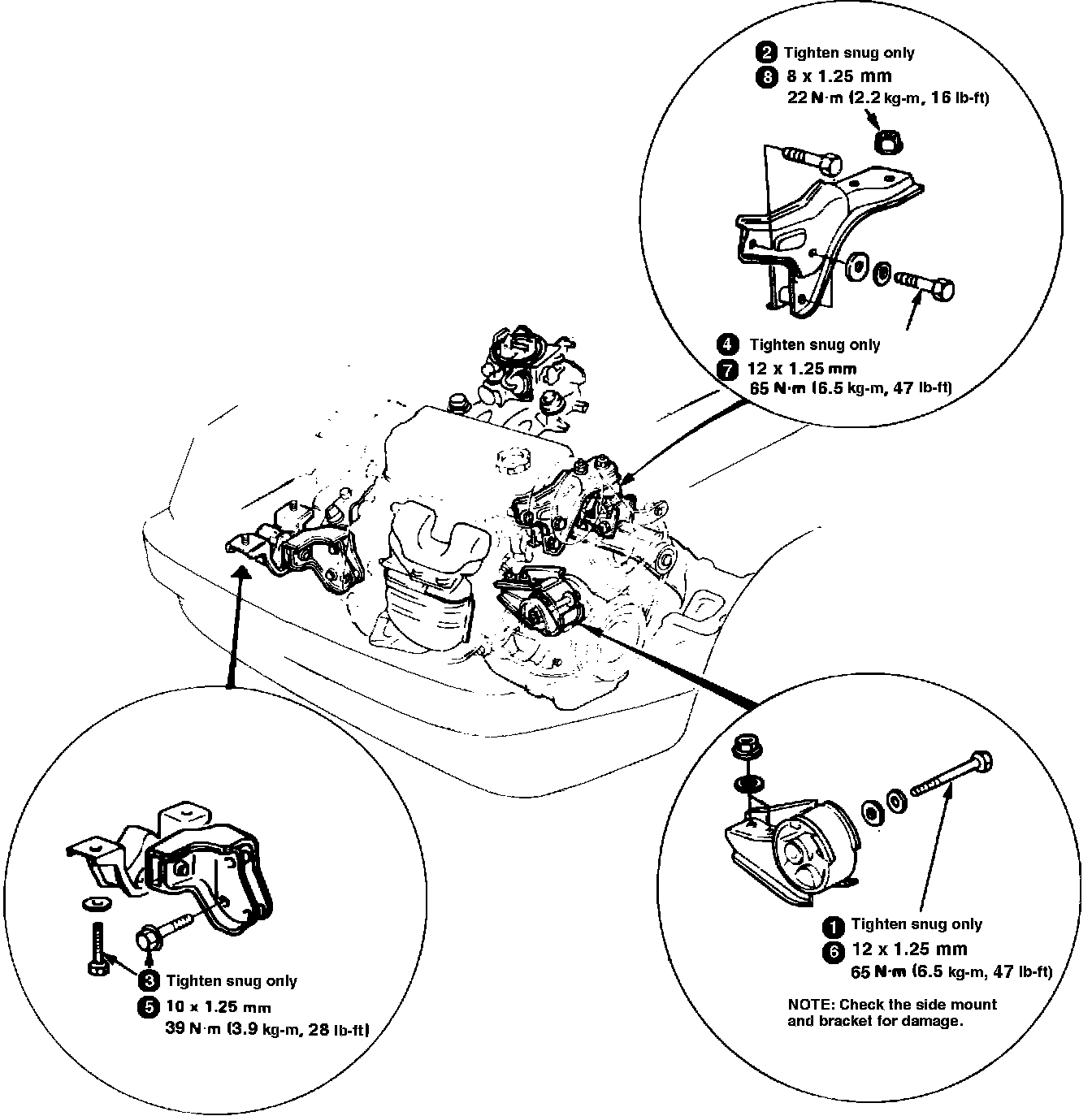 2 Tighten snug only
8 8 x 1.25 mm
22 N·m (2.2 kg-m, 16 lb-ft)

4 Tighten snug only
7 12 x 1.25 mm
65 N·m (6.5 kg-m, 47 lb-ft)

3 Tighten snug only
5 10 x 1.25 mm
39 N·m (3.9 kg-m, 28 lb-ft)

1 Tighten snug only
6 12 x 1.25 mm
65 N·m (6.5 kg-m, 47 lb-ft)

NOTE: Check the side mount and bracket for damage.