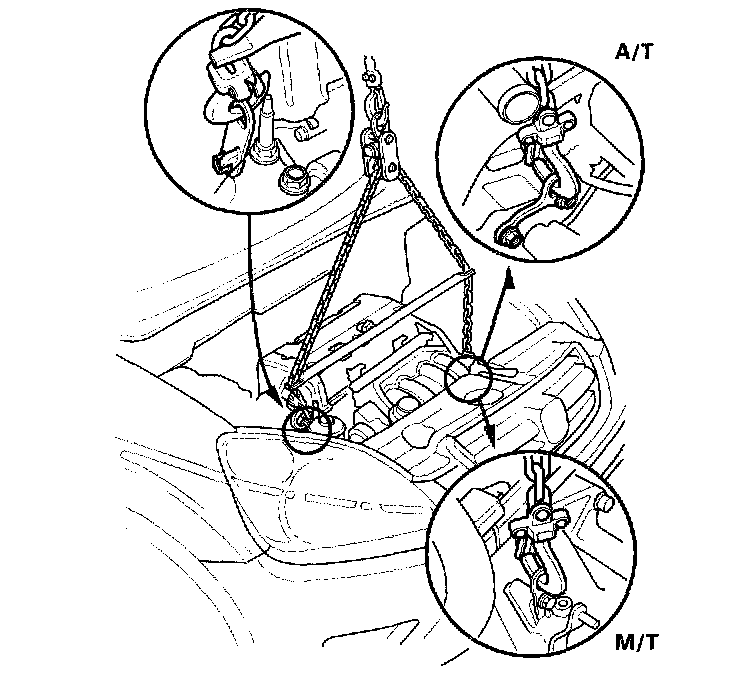 A/T

M/T