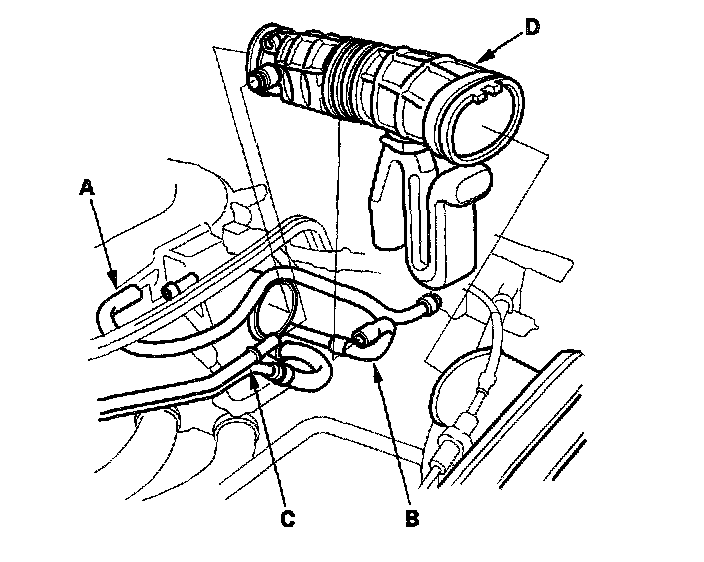 D

A

C

B