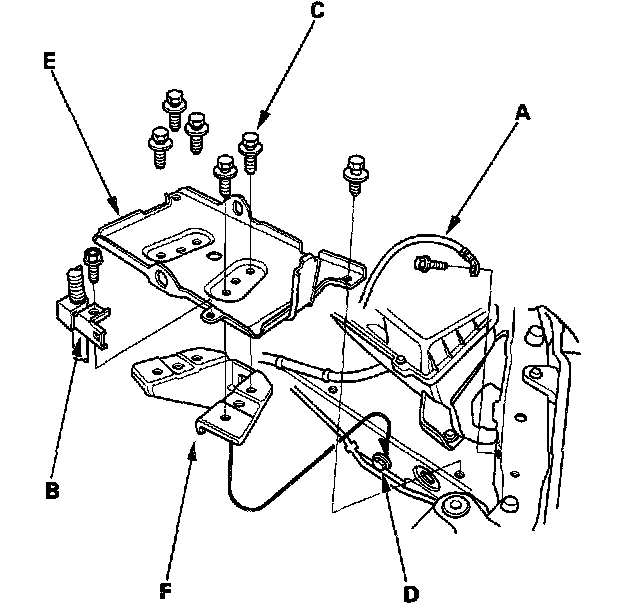 C
E
A
B
F
D