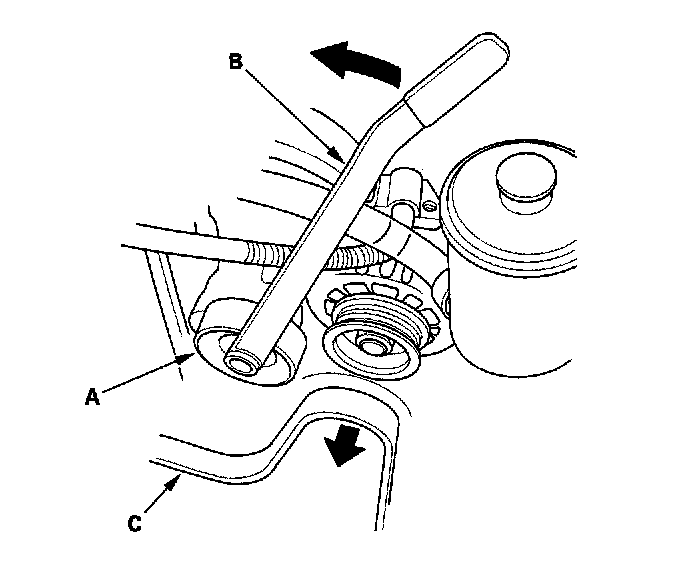 B
A
C