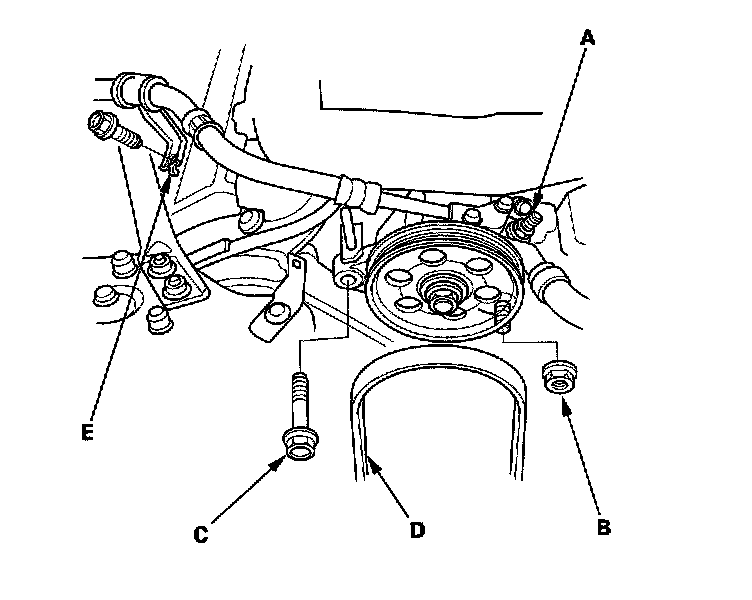 A
E
C
D
B