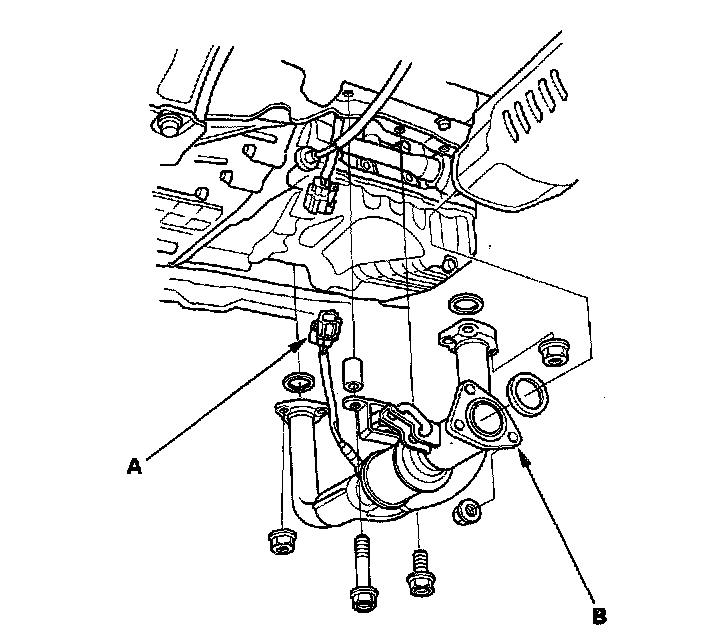 A

B