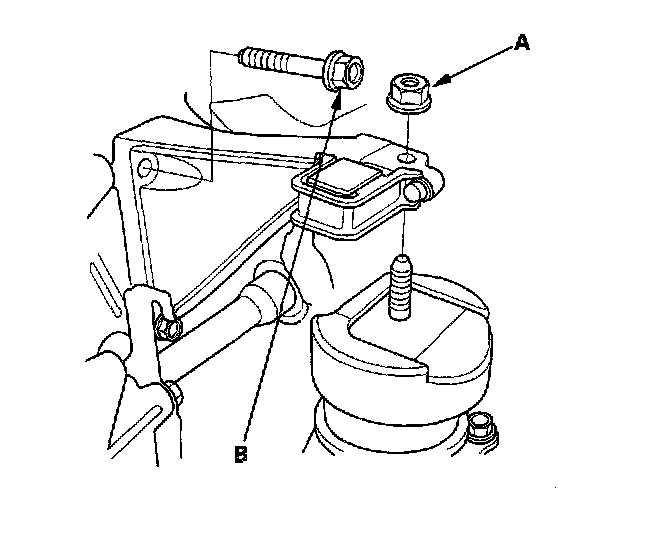 A
B