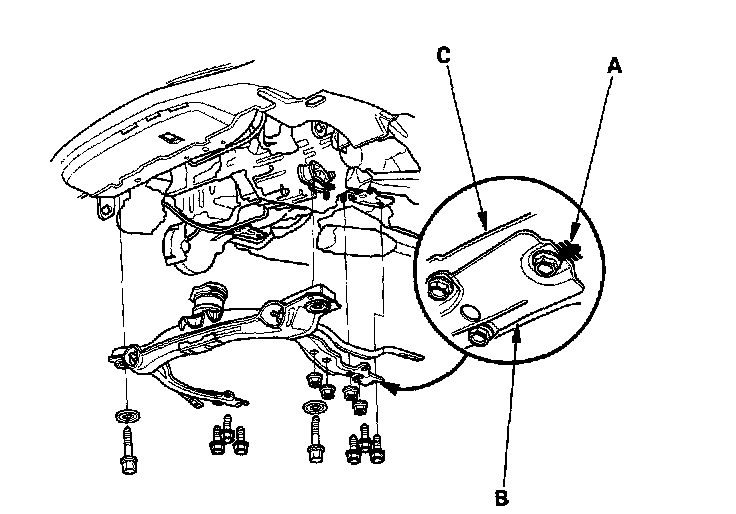 C

A

B