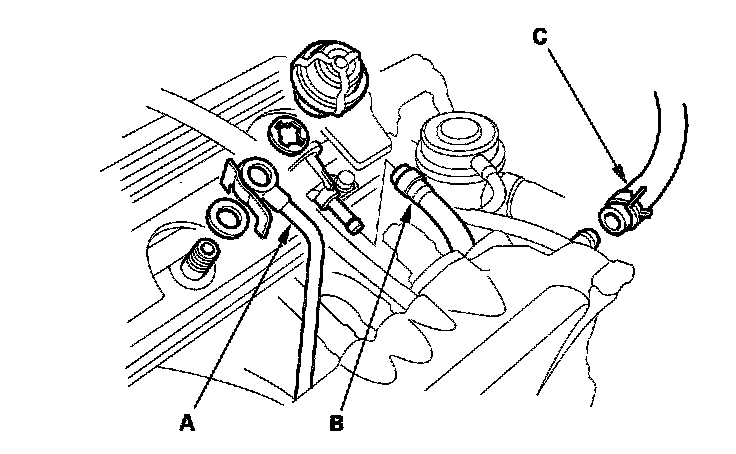 C

A

B