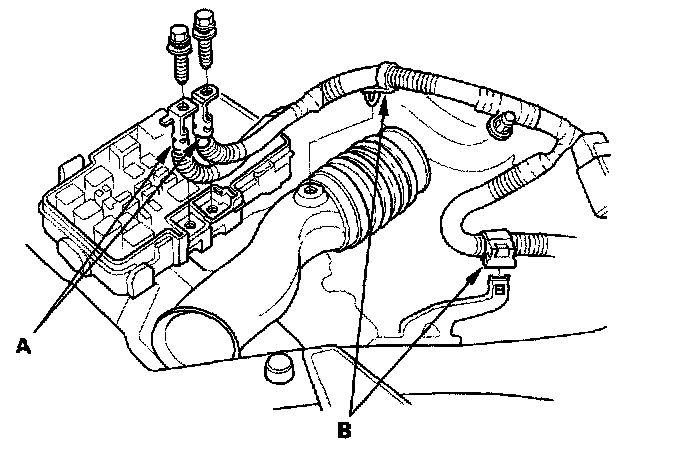 A

B