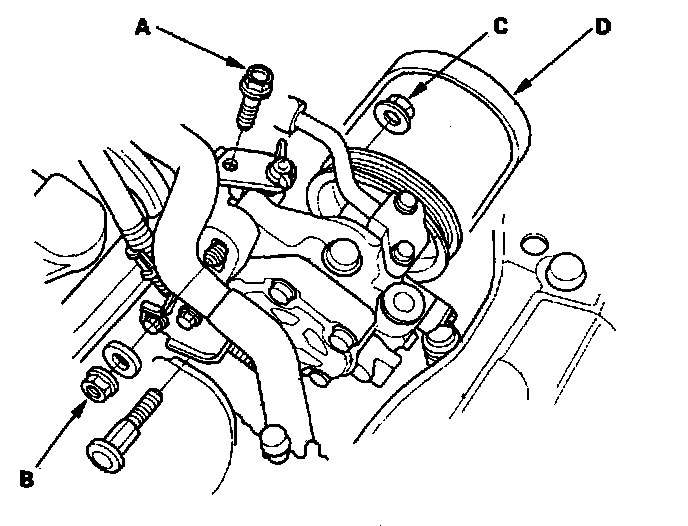 A
C
D
B