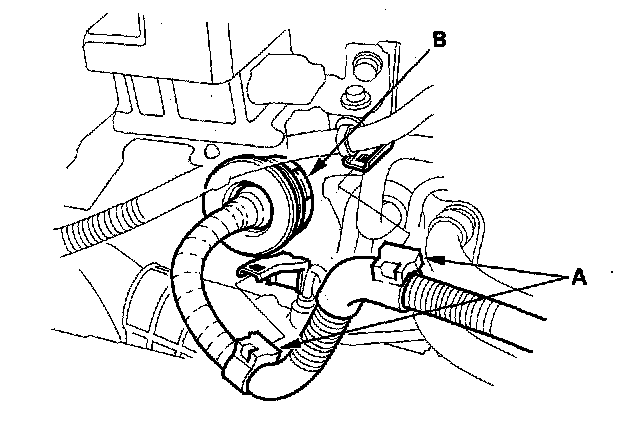 B

A