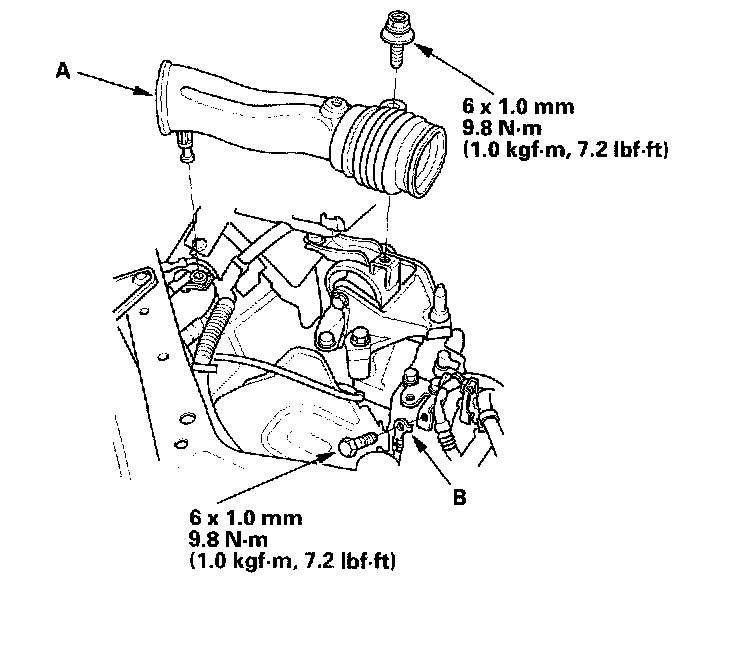 A

6 x 1.0 mm
9.8 N·m
(1.0 kgf·m, 7.2 lbf·ft)

B

6 x 1.0 mm
9.8 N·m
(1.0 kgf·m, 7.2 lbf·ft)