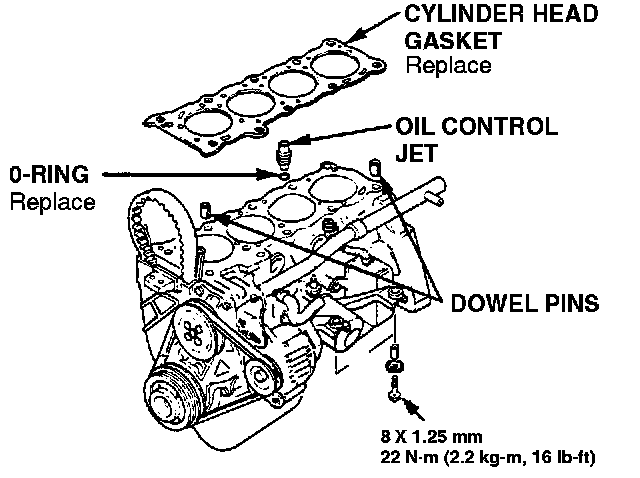 CYLINDER HEAD GASKET
Replace

OIL CONTROL JET

0-RING
Replace

DOWEL PINS

8 X 1.25 mm
22 N·m (2.2 kg-m, 16 lb-ft)