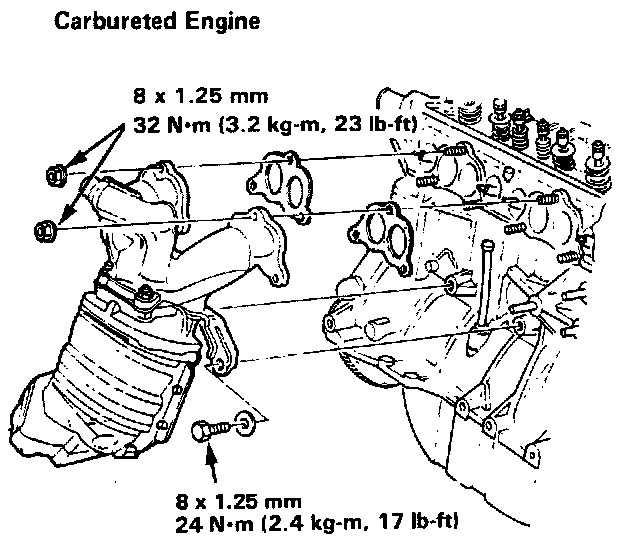 Carbureted Engine

8 x 1.25 mm
32 N·m (3.2 kg-m, 23 lb-ft)

8 x 1.25 mm
24 N·m (2.4 kg-m, 17 lb-ft)