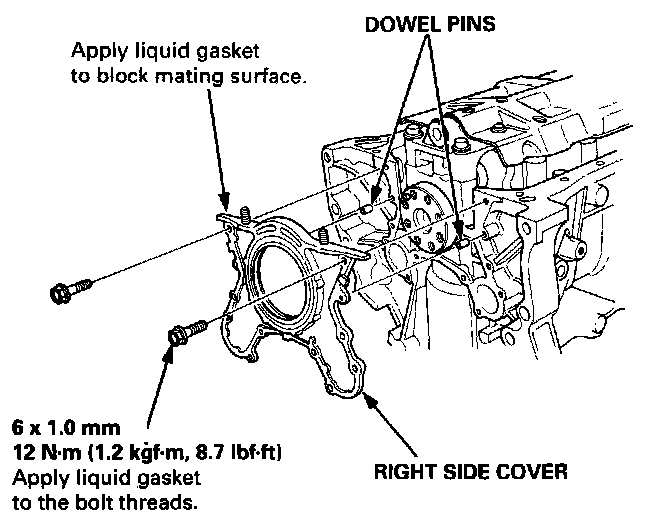 DOWEL PINS

Apply liquid gasket to block mating surface.

6 x 1.0 mm
12 N·m (1.2 kgf·m, 8.7 lbf·ft)
Apply liquid gasket to the bolt threads.

RIGHT SIDE COVER